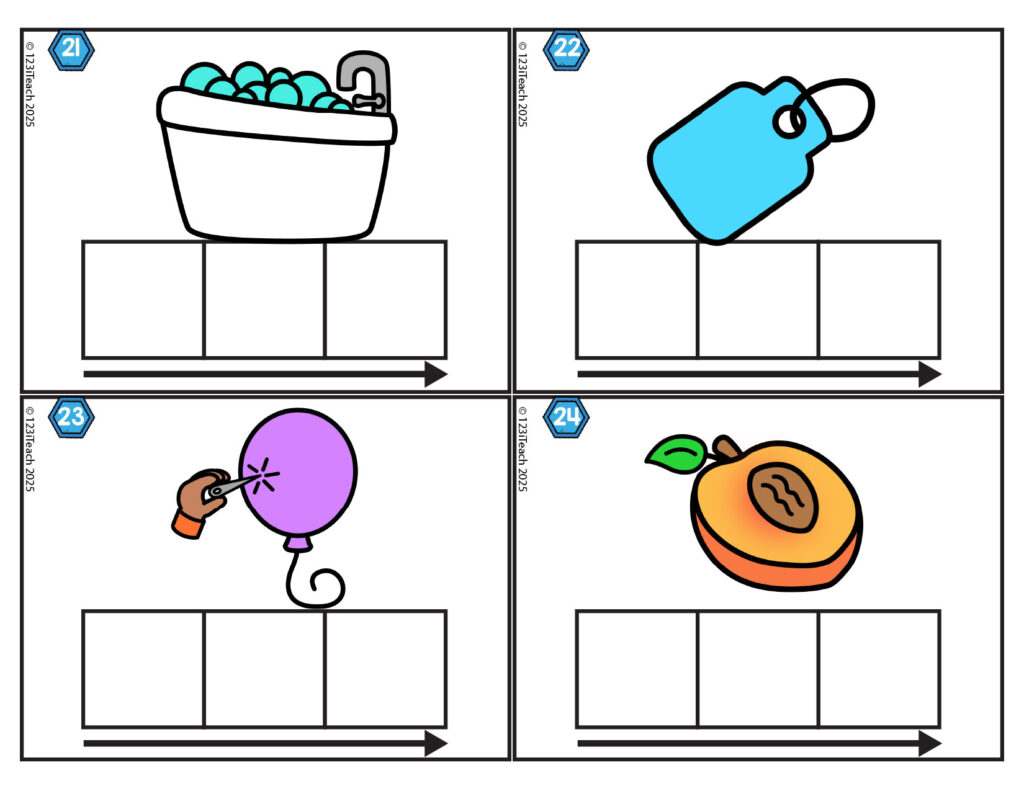 21
© 123iTeach 2025

22
© 123iTeach 2025

23
© 123iTeach 2025

24
© 123iTeach 2025