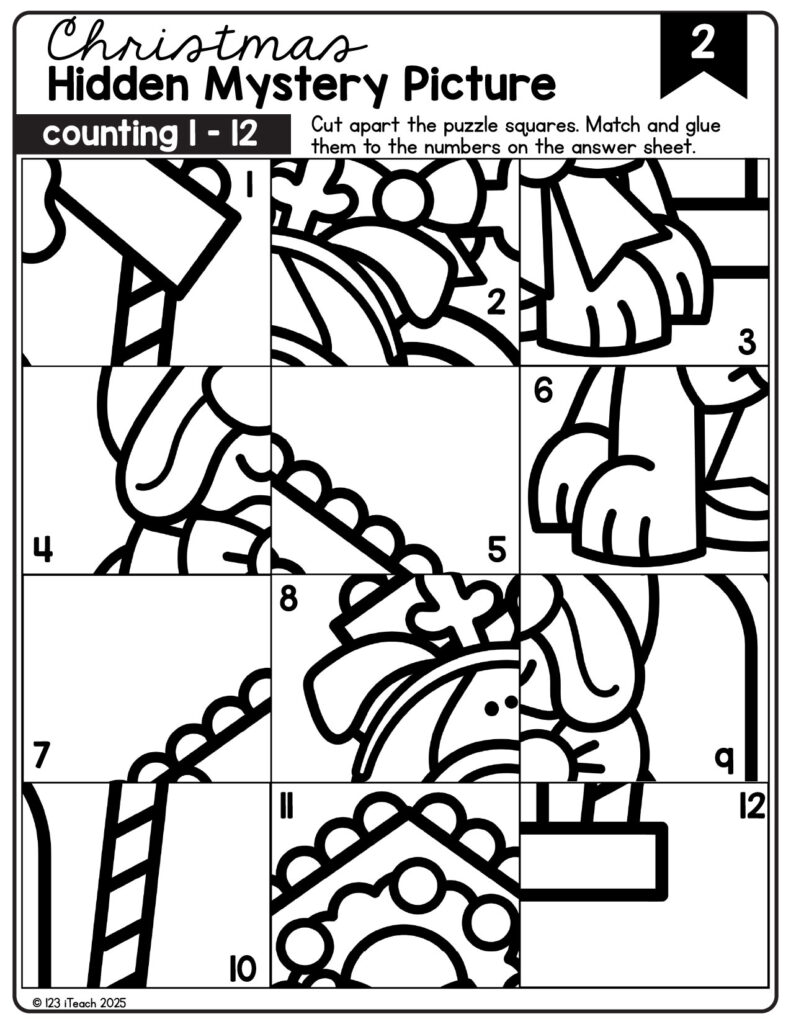 Christmas
Hidden Mystery Picture

2

counting 1 - 12

Cut apart the puzzle squares. Match and glue them to the numbers on the answer sheet.

1
2
3
4
5
6
7
8
9
10
11
12

© 123 iTeach 2025